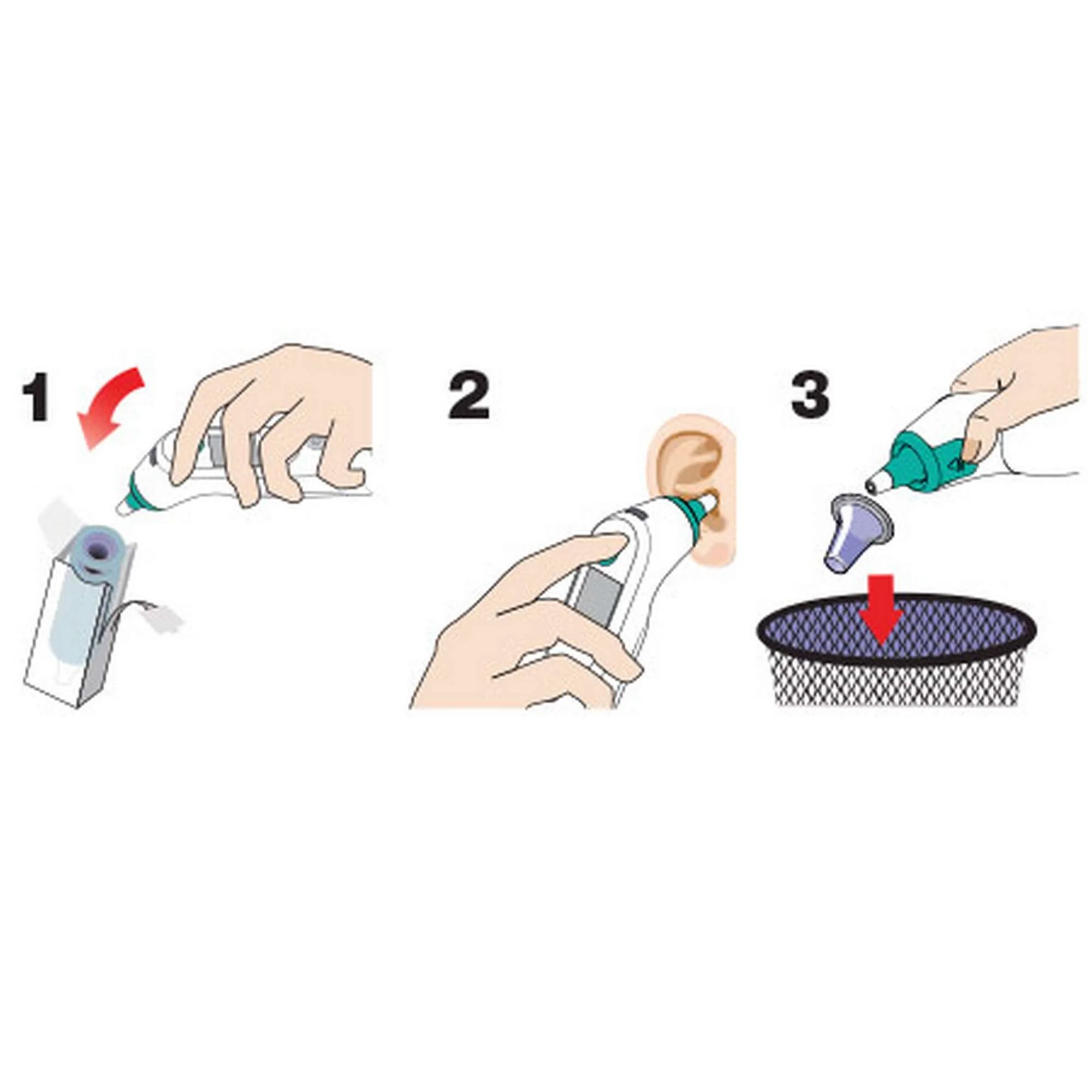 1

2

3